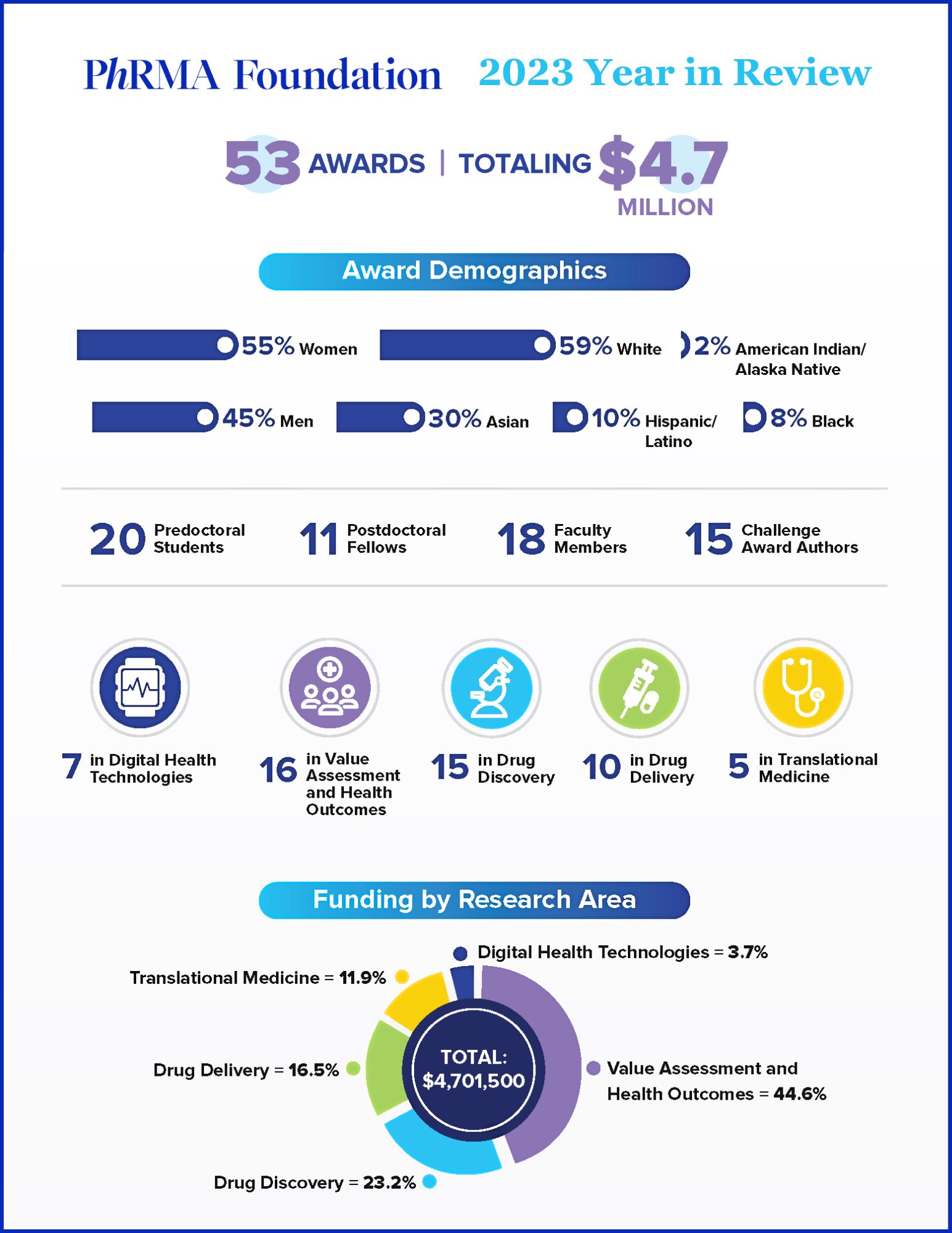 PhRMA Foundation 2023 Year in Review

53 AWARDS | TOTALING $4.7 MILLION

Award Demographics

55% Women
59% White
2% American Indian/ Alaska Native
45% Men
30% Asian
10% Hispanic/ Latino
8% Black

20 Predoctoral Students
11 Postdoctoral Fellows
18 Faculty Members
15 Challenge Award Authors

7 in Digital Health Technologies
16 in Value Assessment and Health Outcomes
15 in Drug Discovery
10 in Drug Delivery
5 in Translational Medicine

Funding by Research Area

Digital Health Technologies = 3.7%
Translational Medicine = 11.9%
Drug Delivery = 16.5%
TOTAL: $4,701,500
Value Assessment and Health Outcomes = 44.6%
Drug Discovery = 23.2%